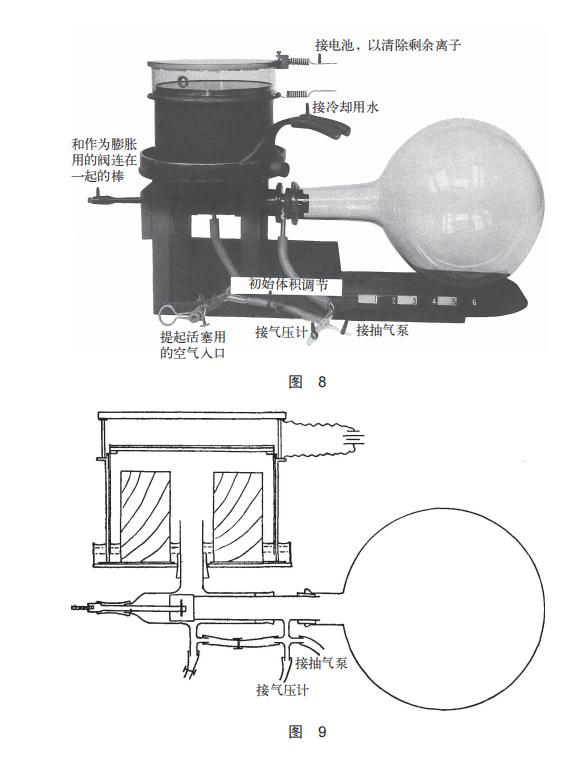 接电池，以清除剩余离子

接冷却用水

和作为膨胀用的阀连在一起的棒

初始体积调节

1 2 3 4 5 6

提起活塞用的空气入口

接气压计

接抽气泵

图 8

接抽气泵

接气压计

图 9